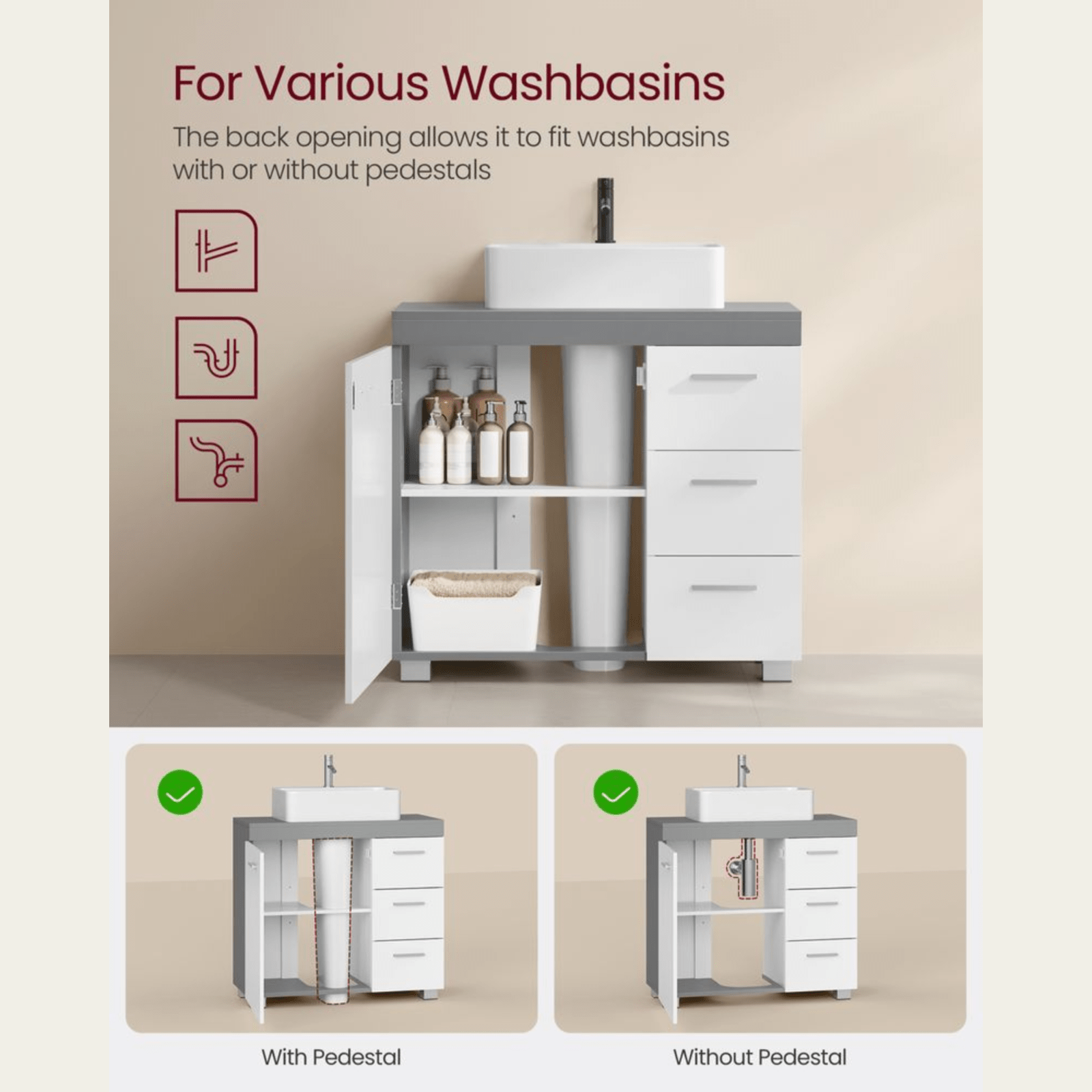 For Various Washbasins

The back opening allows it to fit washbasins with or without pedestals

With Pedestal

Without Pedestal