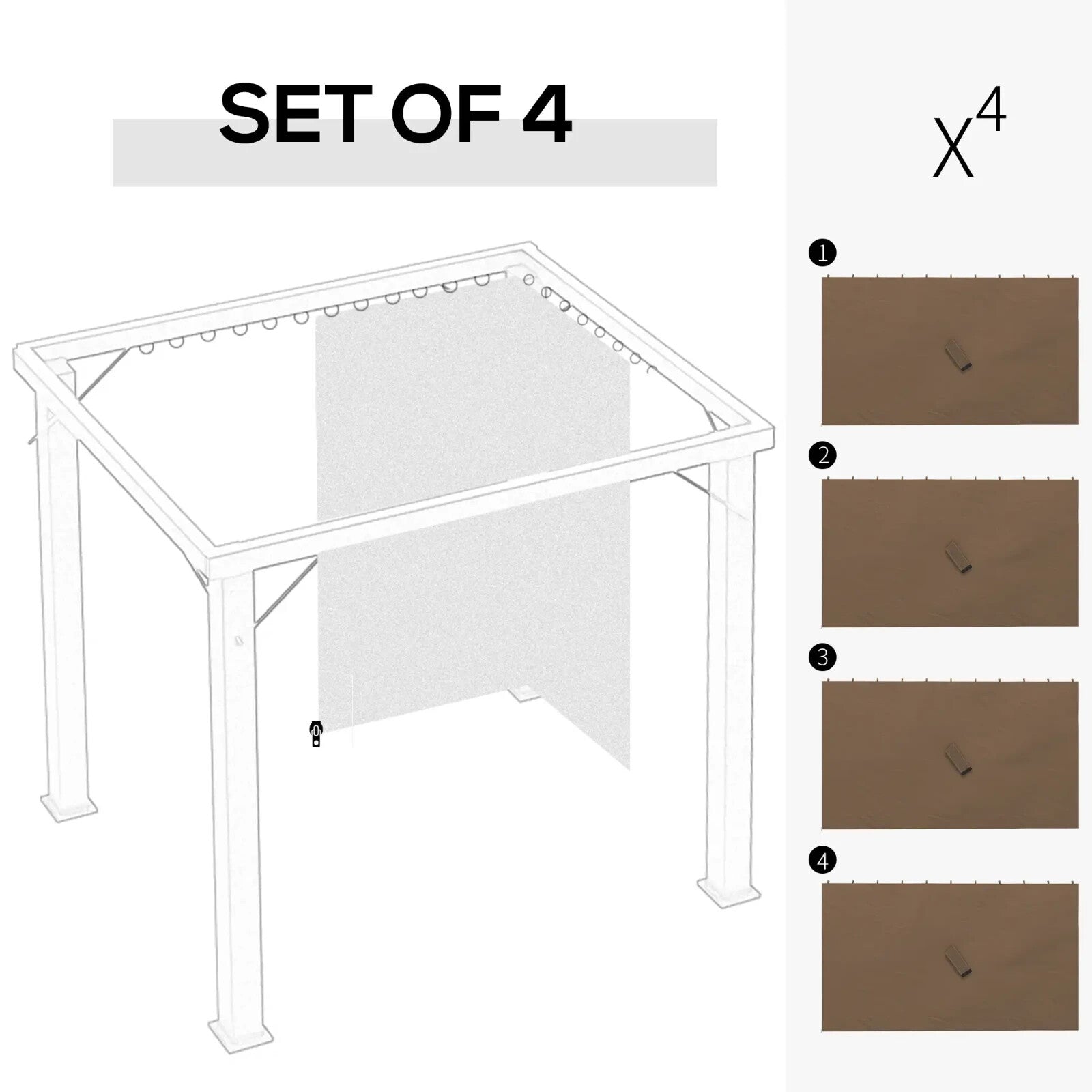 SET OF 4

$X^4$

1

2

3

4