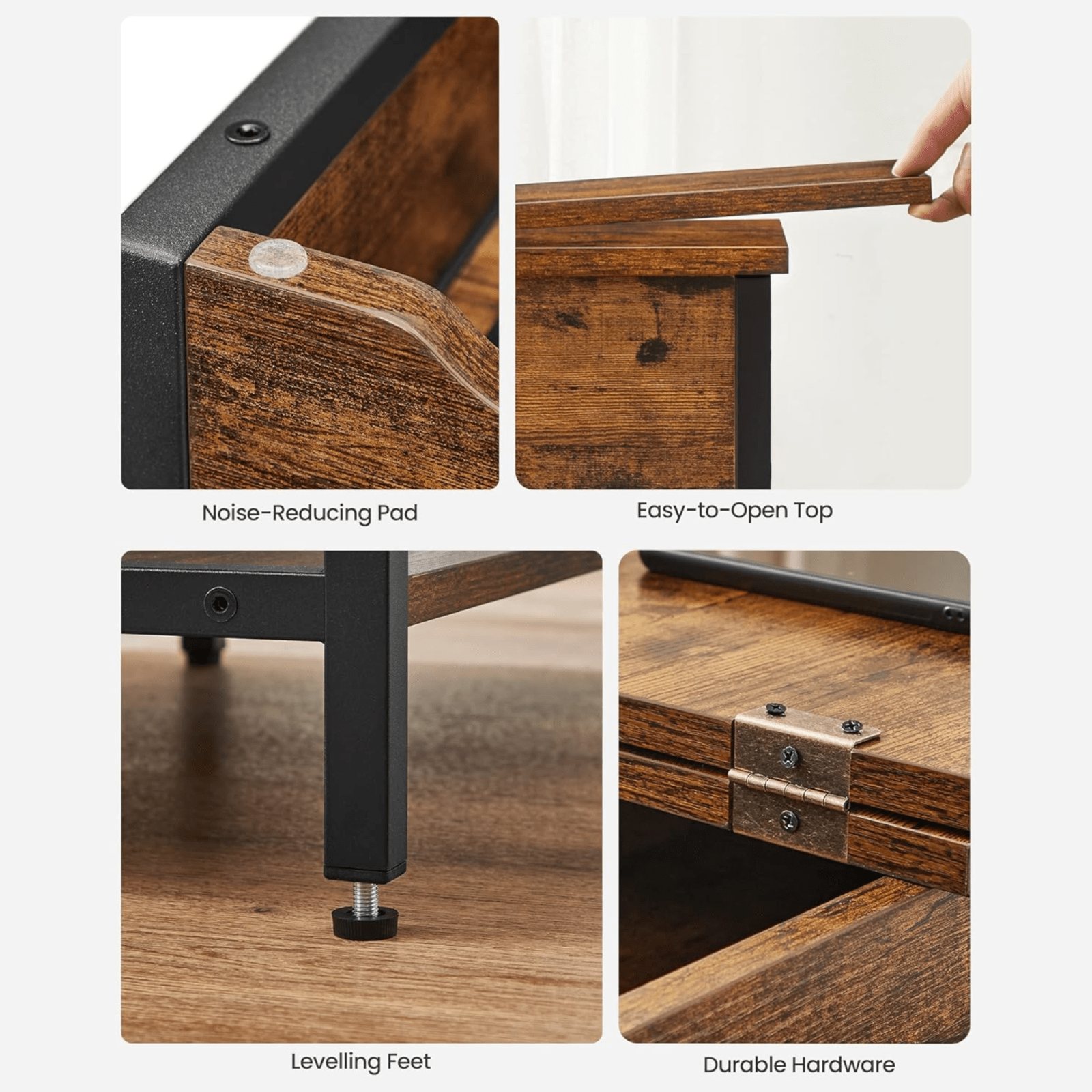 Noise-Reducing Pad

Easy-to-Open Top

Levelling Feet

Durable Hardware