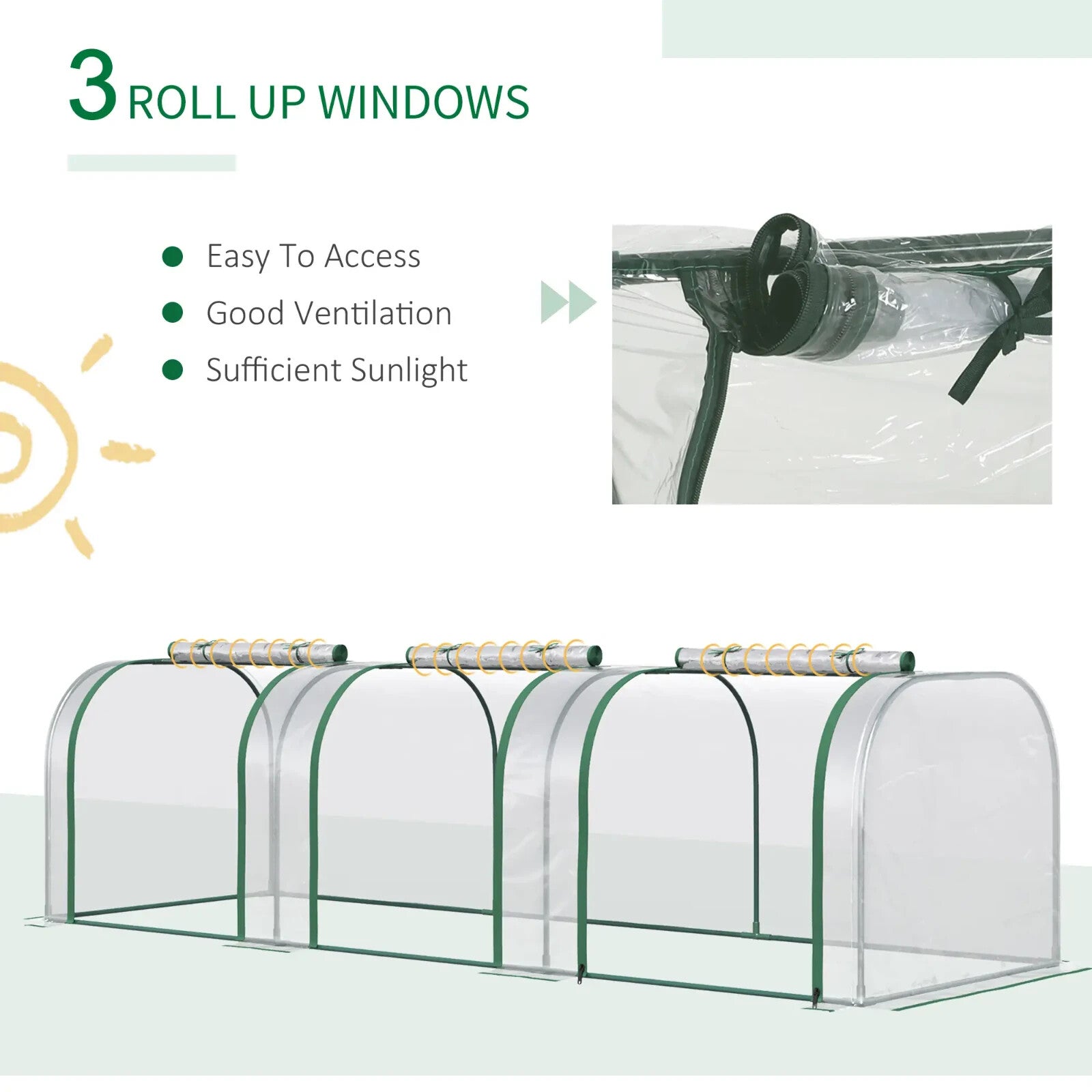 3 ROLL UP WINDOWS

Easy To Access
Good Ventilation
Sufficient Sunlight