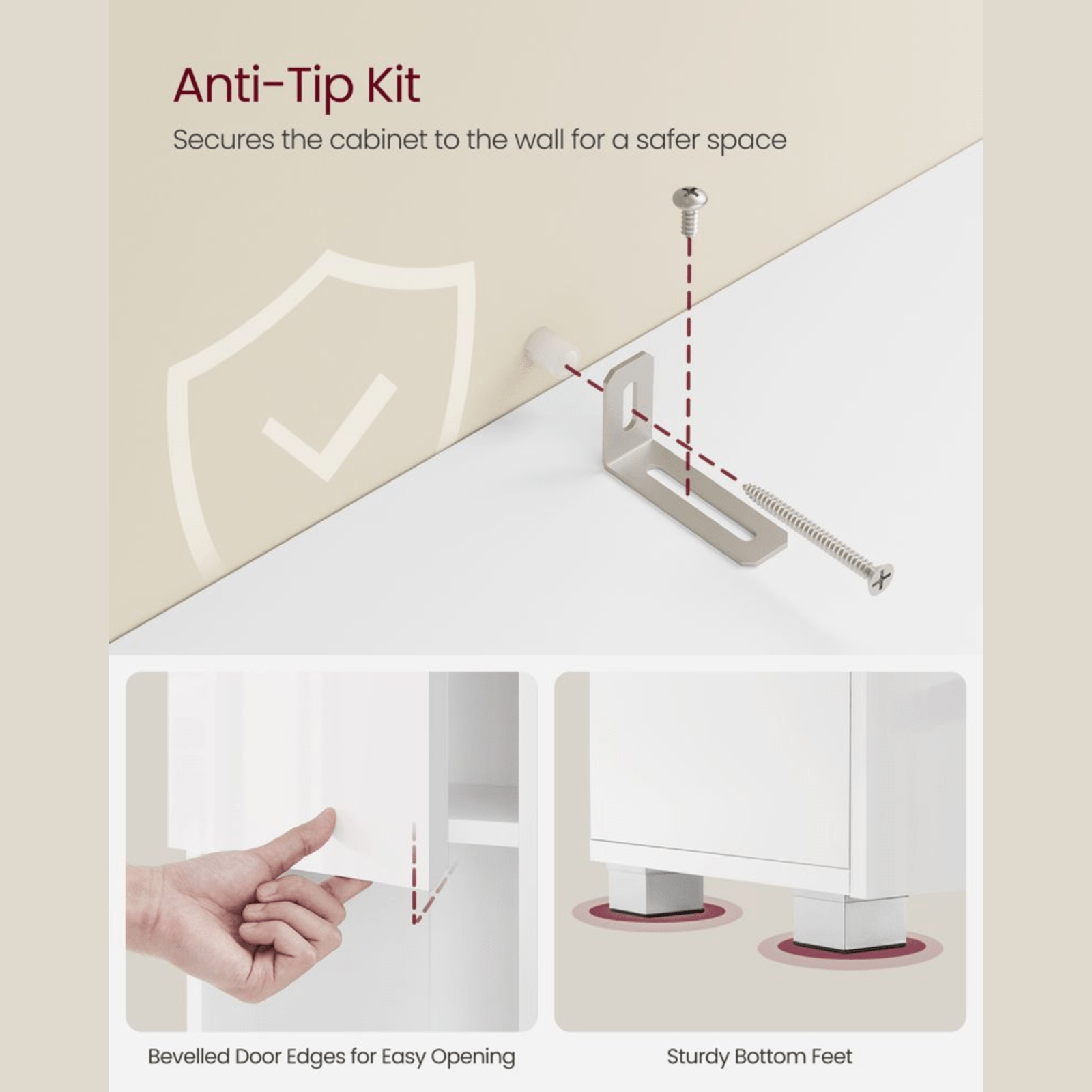 Anti-Tip Kit

Secures the cabinet to the wall for a safer space

Bevelled Door Edges for Easy Opening

Sturdy Bottom Feet