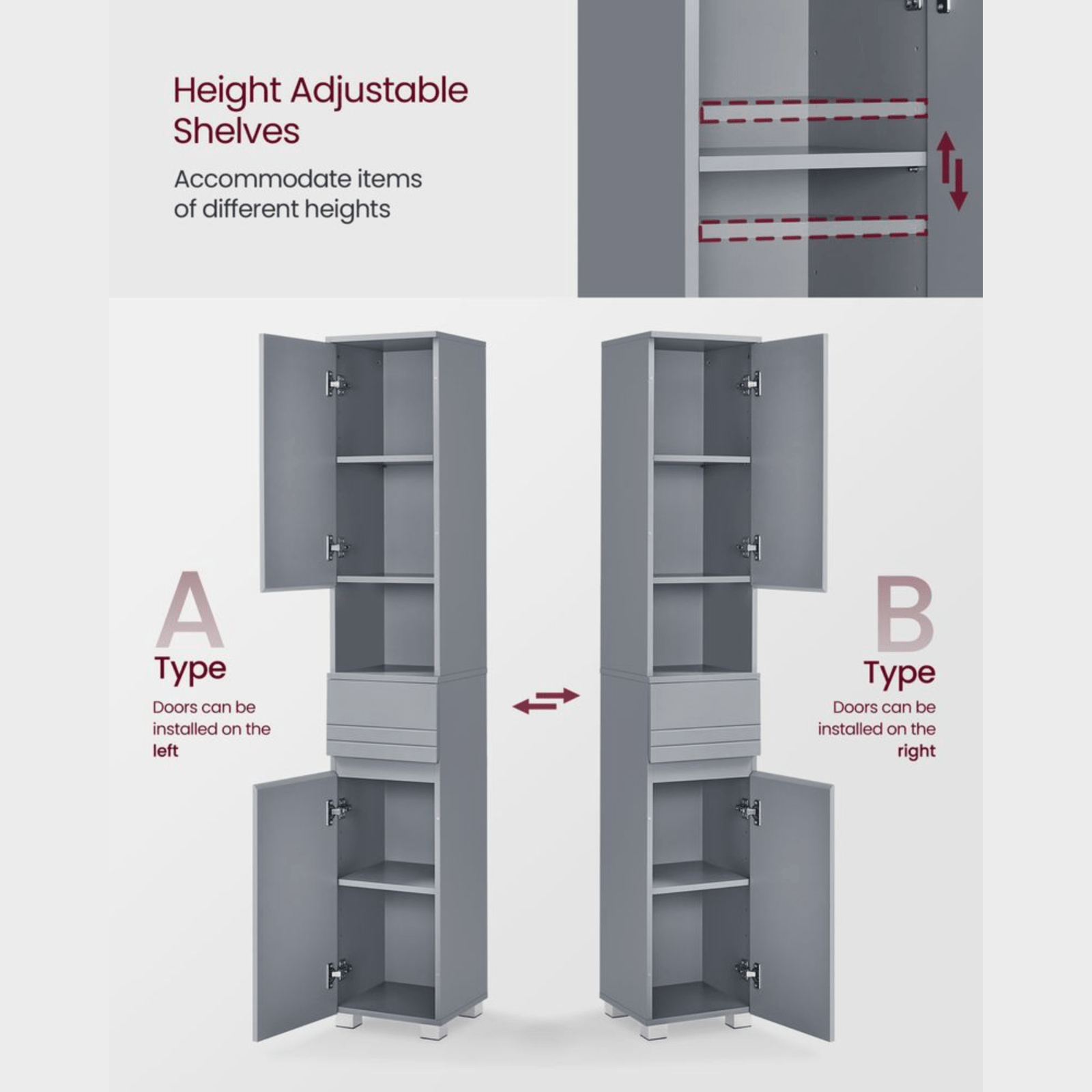 Height Adjustable Shelves

Accommodate items of different heights

A

Type

Doors can be installed on the left

B

Type

Doors can be installed on the right