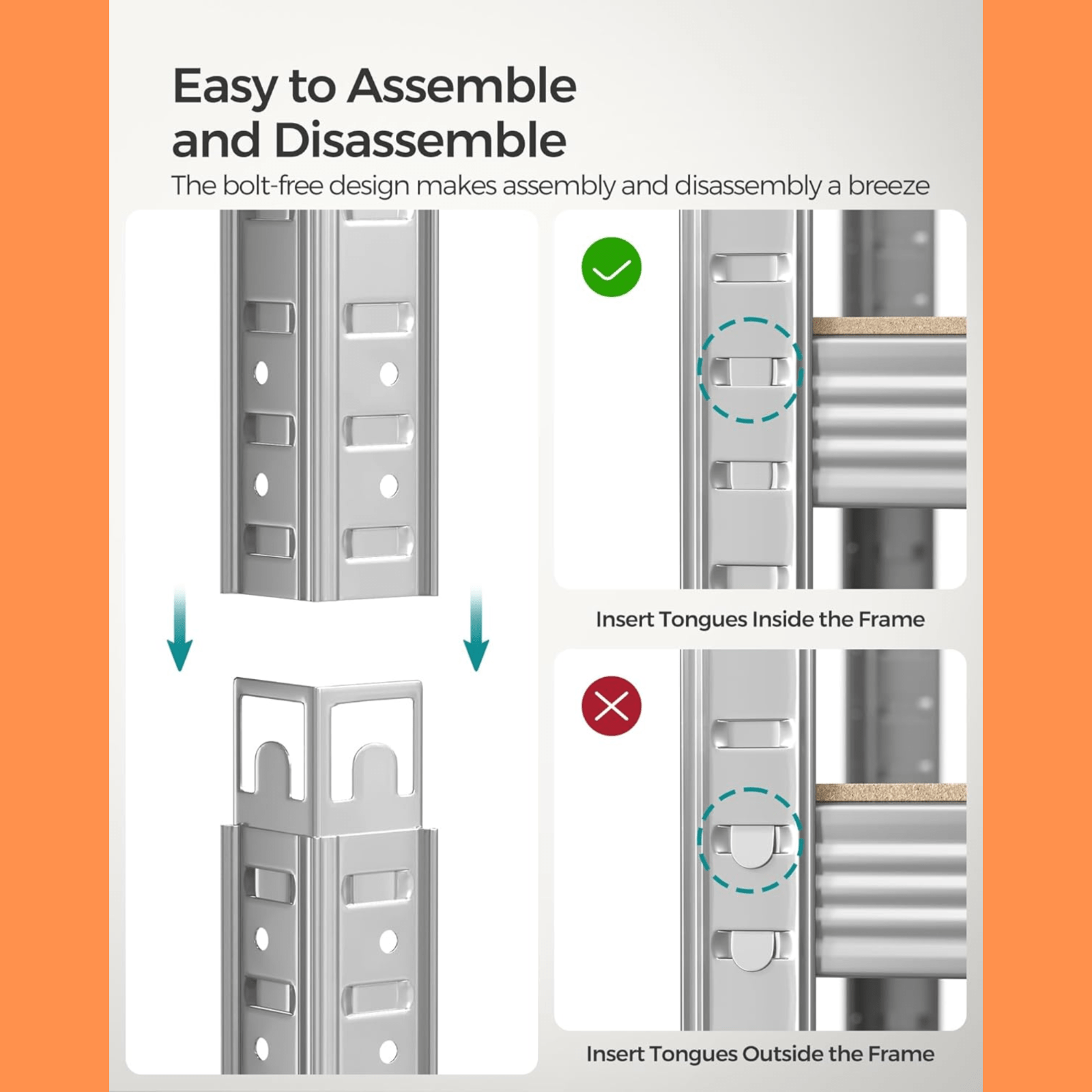 Easy to Assemble and Disassemble

The bolt-free design makes assembly and disassembly a breeze

Insert Tongues Inside the Frame

Insert Tongues Outside the Frame