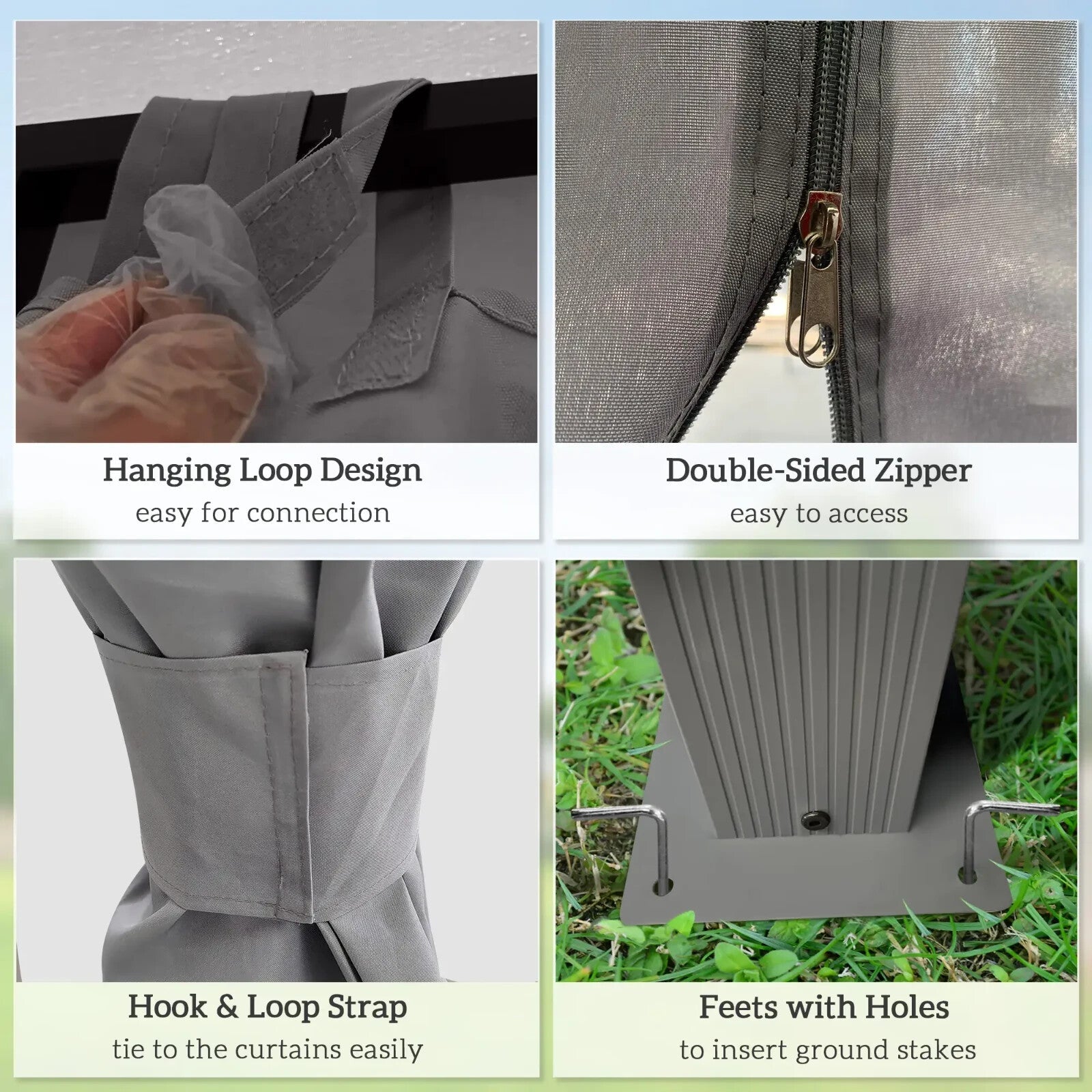 Hanging Loop Design
easy for connection

Double-Sided Zipper
easy to access

Hook & Loop Strap
tie to the curtains easily

Feets with Holes
to insert ground stakes