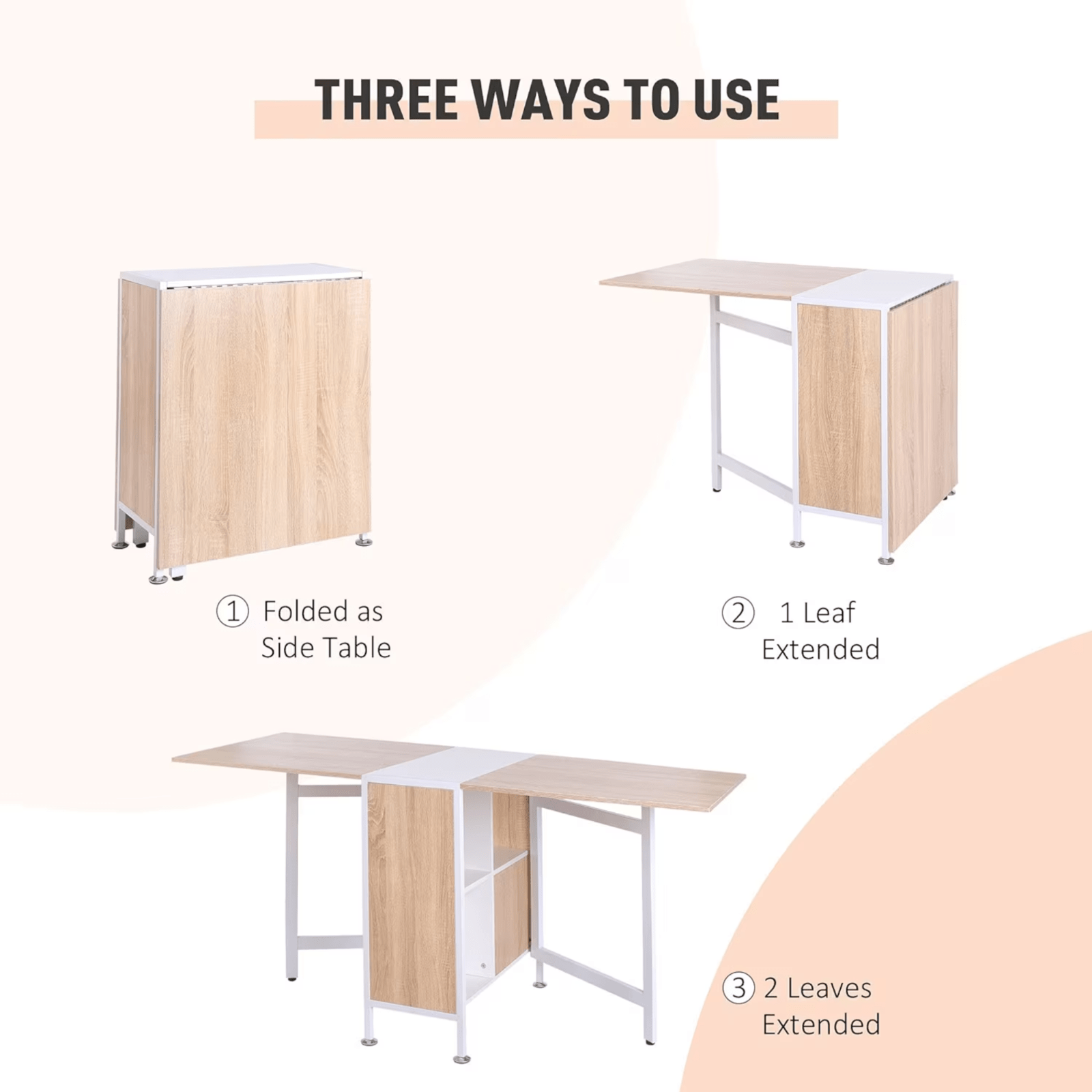 THREE WAYS TO USE

① Folded as Side Table

② 1 Leaf Extended

③ 2 Leaves Extended