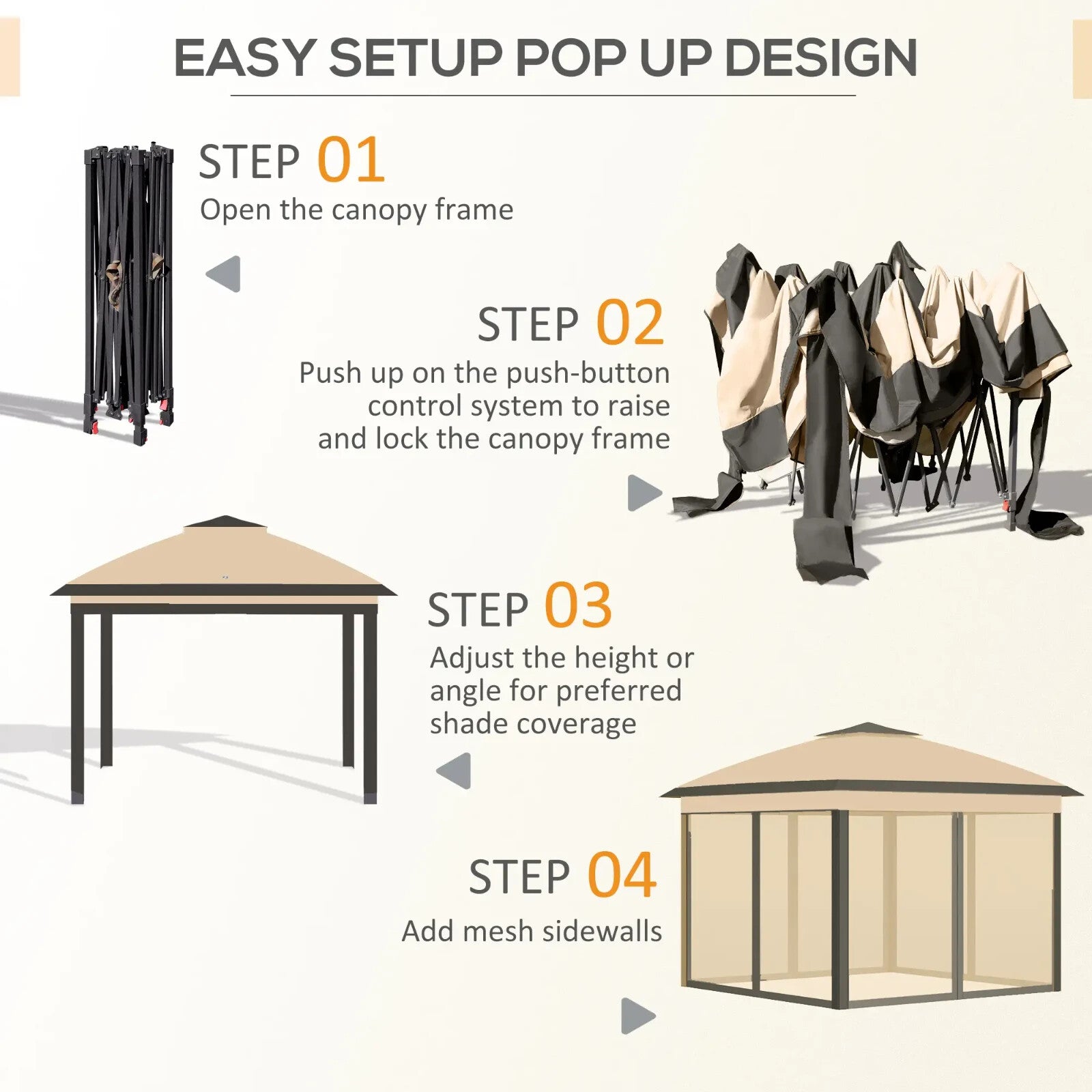 EASY SETUP POP UP DESIGN

STEP 01
Open the canopy frame

STEP 02
Push up on the push-button control system to raise and lock the canopy frame

STEP 03
Adjust the height or angle for preferred shade coverage

STEP 04
Add mesh sidewalls