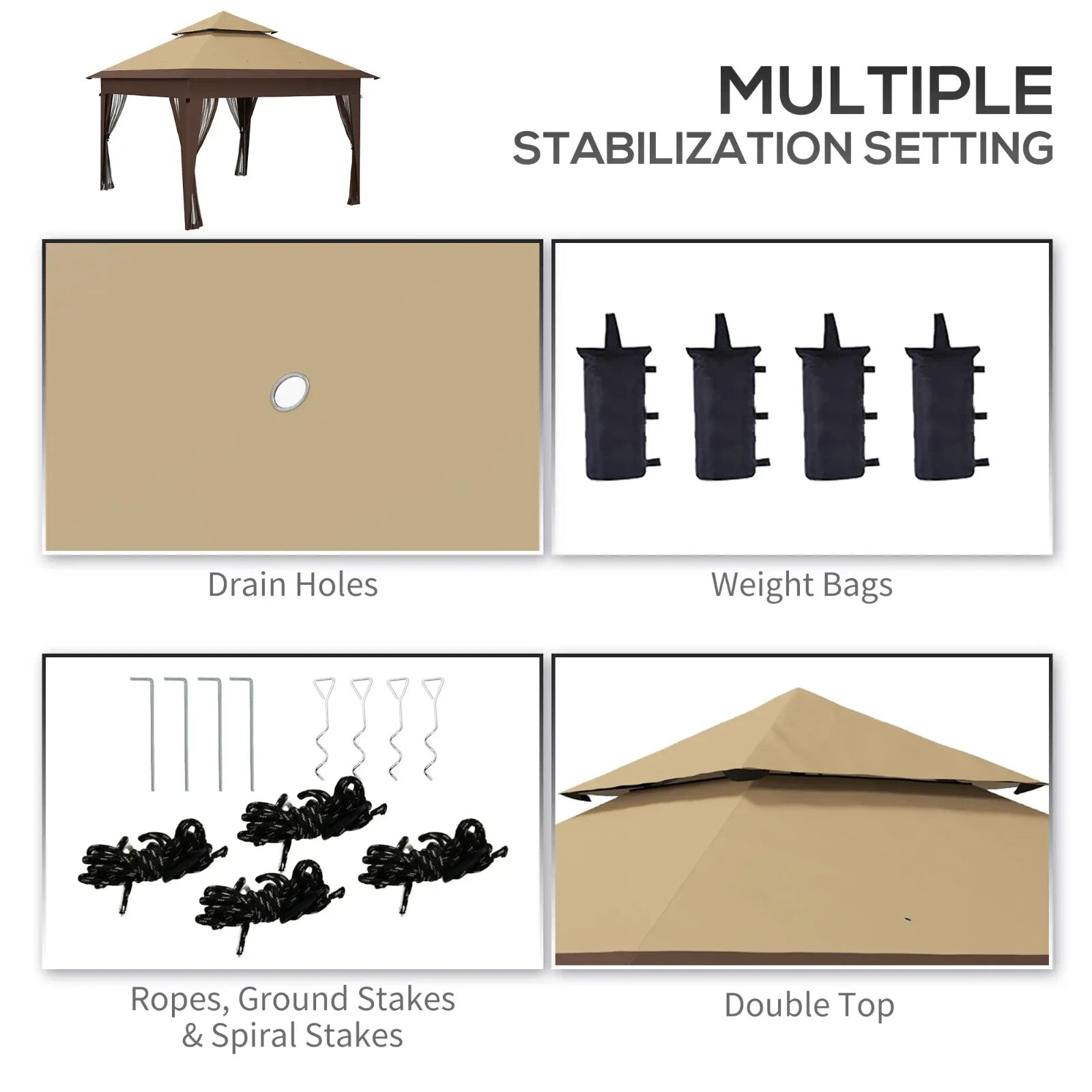 MULTIPLE
STABILIZATION SETTING

Drain Holes

Weight Bags

Ropes, Ground Stakes & Spiral Stakes

Double Top