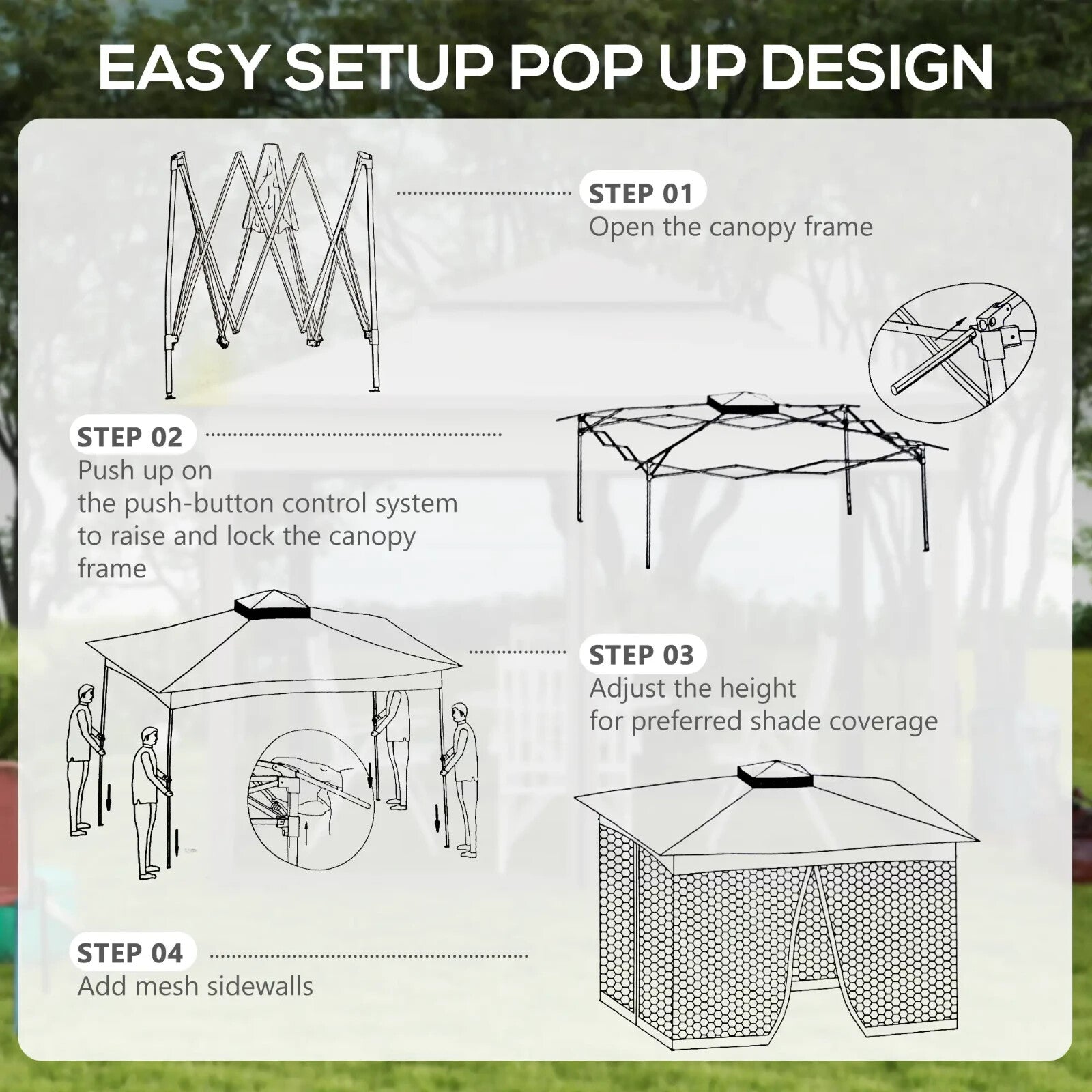 EASY SETUP POP UP DESIGN

STEP 01
Open the canopy frame

STEP 02
Push up on the push-button control system to raise and lock the canopy frame

STEP 03
Adjust the height for preferred shade coverage

STEP 04
Add mesh sidewalls