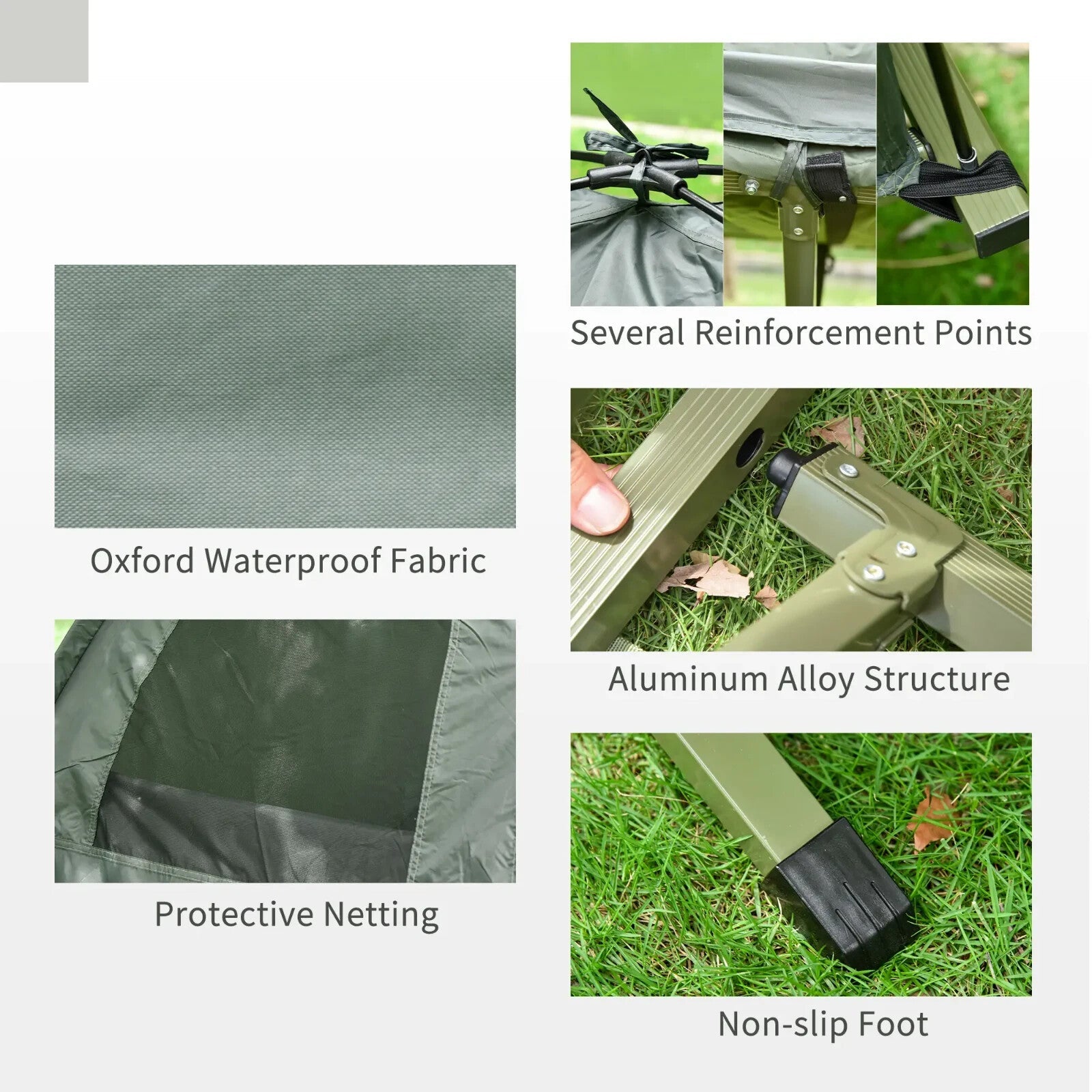 Oxford Waterproof Fabric

Protective Netting

Several Reinforcement Points

Aluminum Alloy Structure

Non-slip Foot