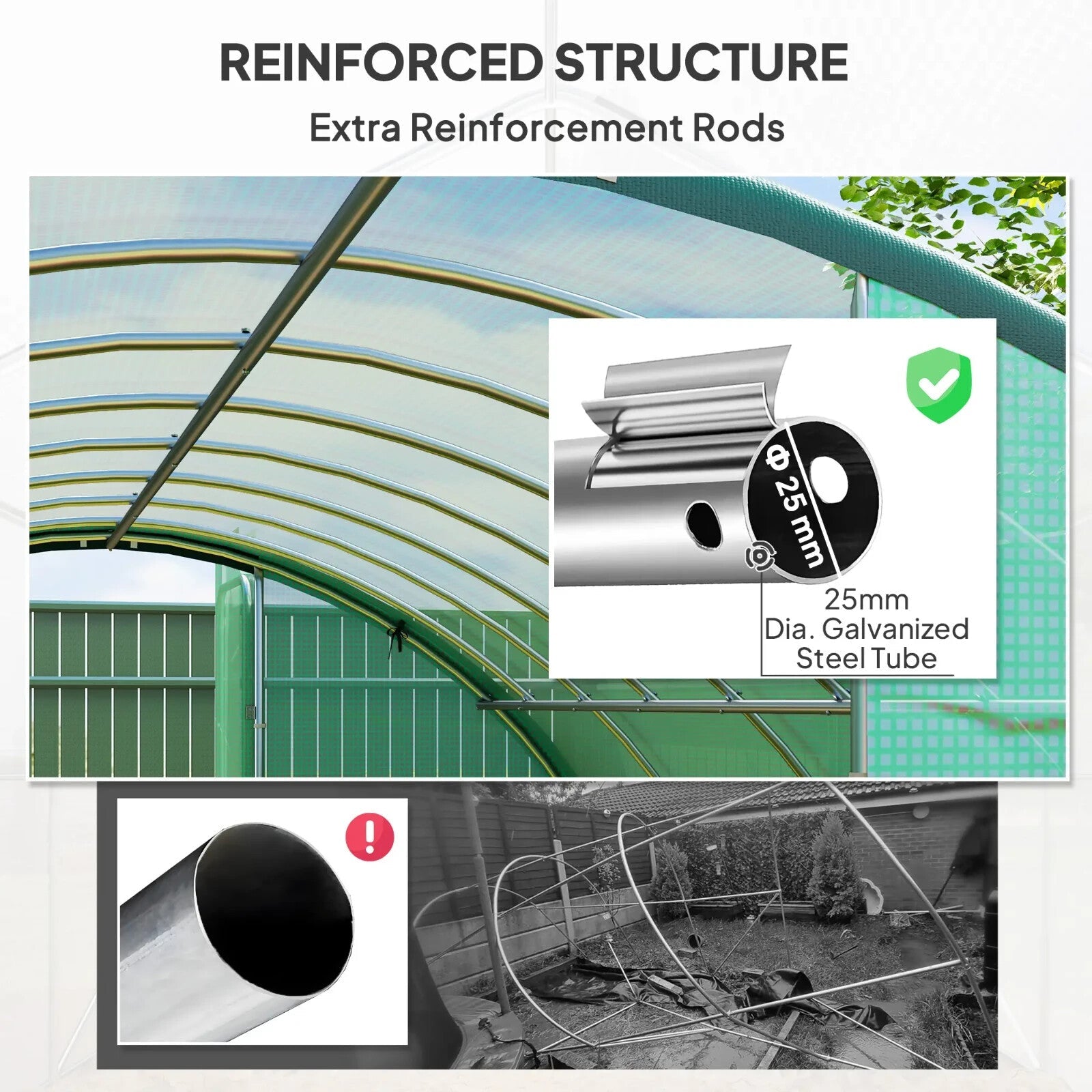 REINFORCED STRUCTURE

Extra Reinforcement Rods

Φ 25 mm

25mm Dia. Galvanized Steel Tube