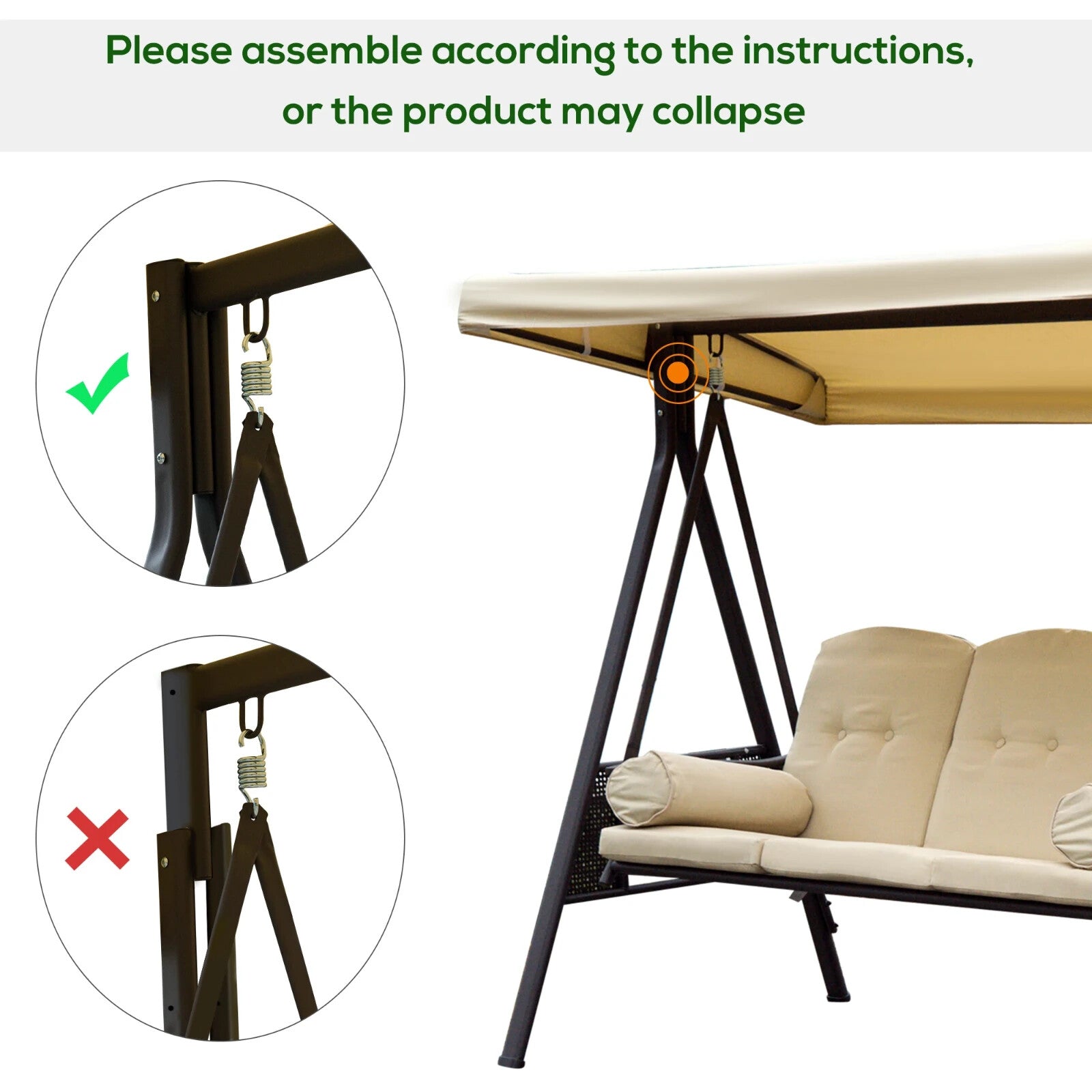 Please assemble according to the instructions, or the product may collapse