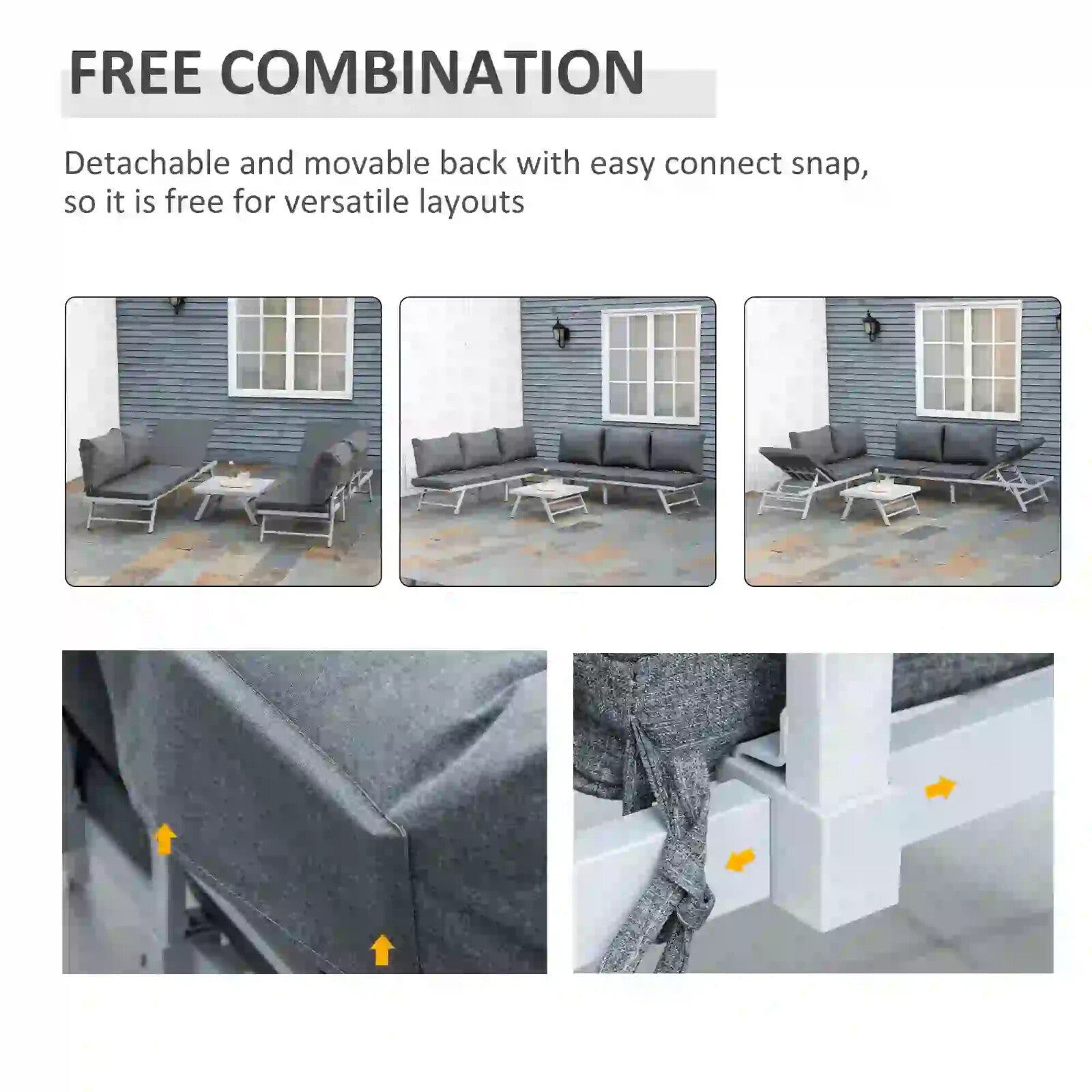 FREE COMBINATION

Detachable and movable back with easy connect snap, so it is free for versatile layouts