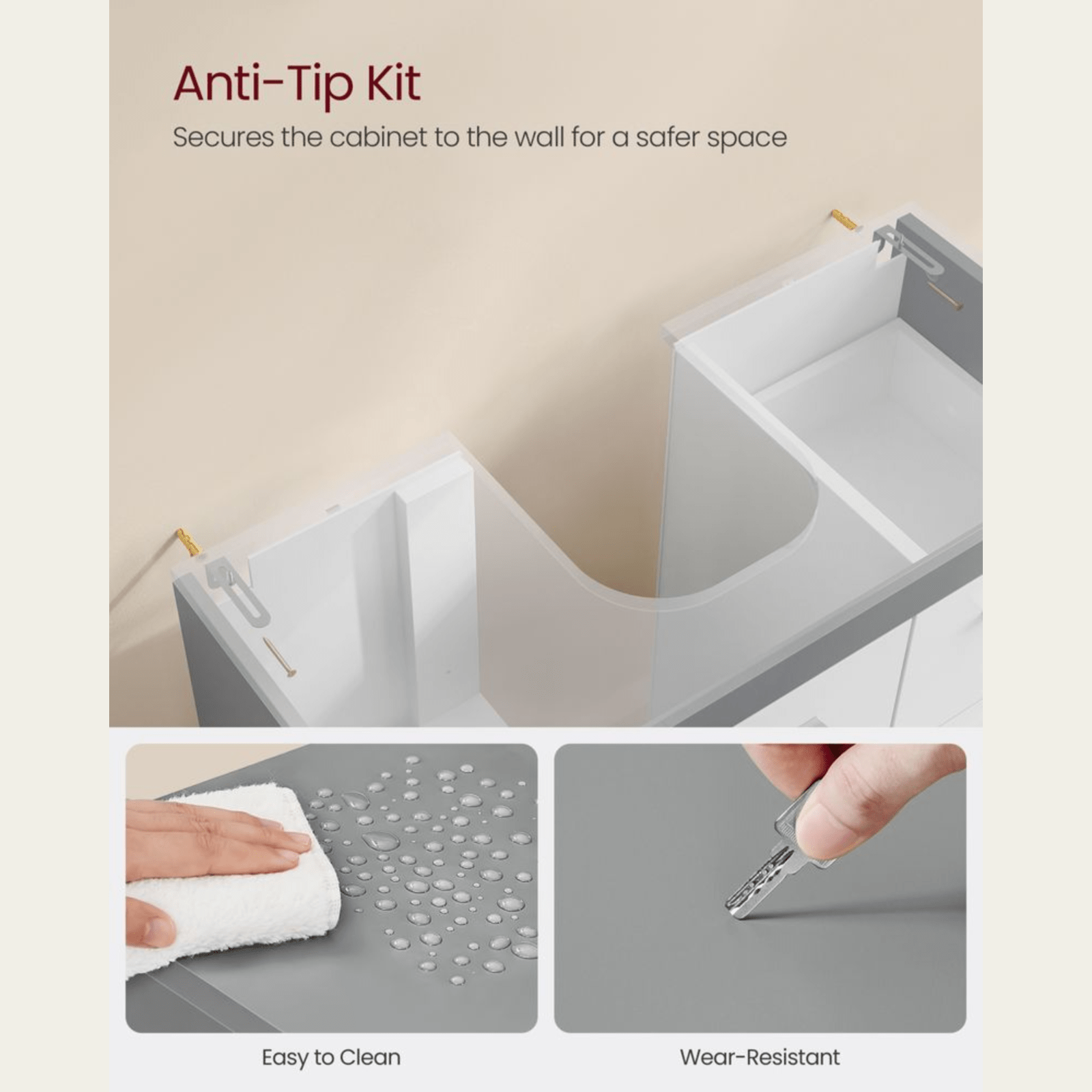 Anti-Tip Kit

Secures the cabinet to the wall for a safer space

Easy to Clean

Wear-Resistant