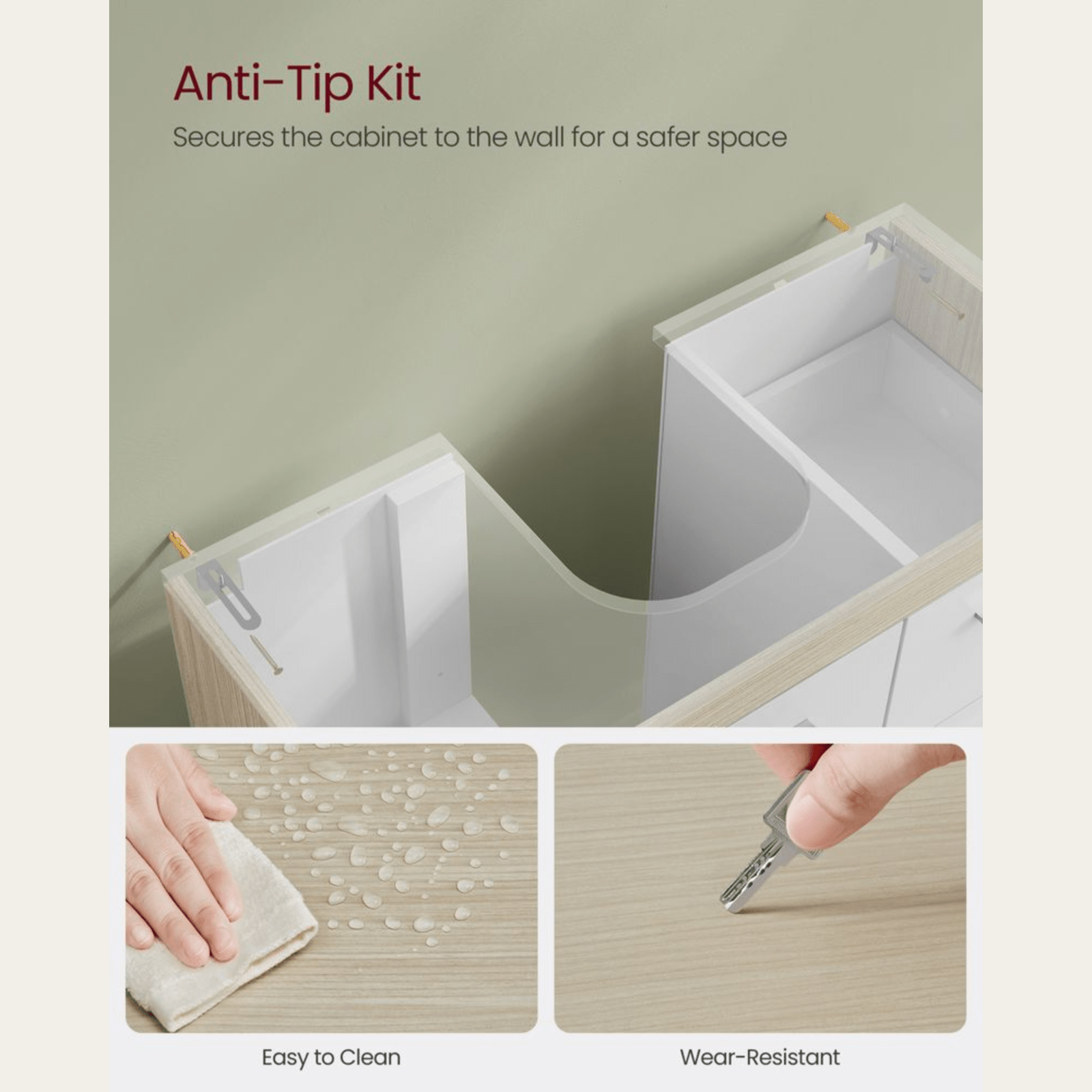 Anti-Tip Kit

Secures the cabinet to the wall for a safer space

Easy to Clean

Wear-Resistant