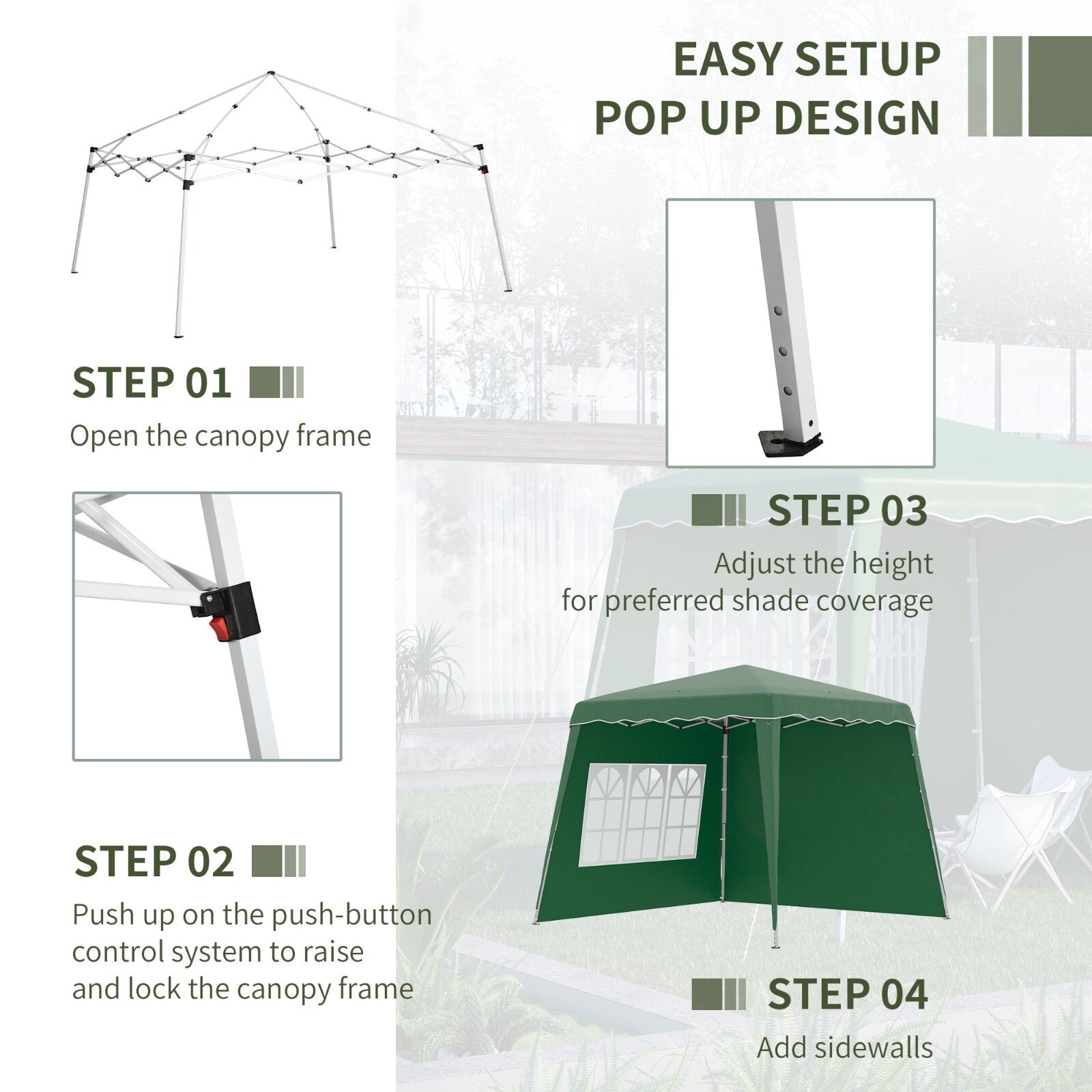 EASY SETUP
POP UP DESIGN

STEP 01
Open the canopy frame

STEP 02
Push up on the push-button control system to raise and lock the canopy frame

STEP 03
Adjust the height for preferred shade coverage

STEP 04
Add sidewalls