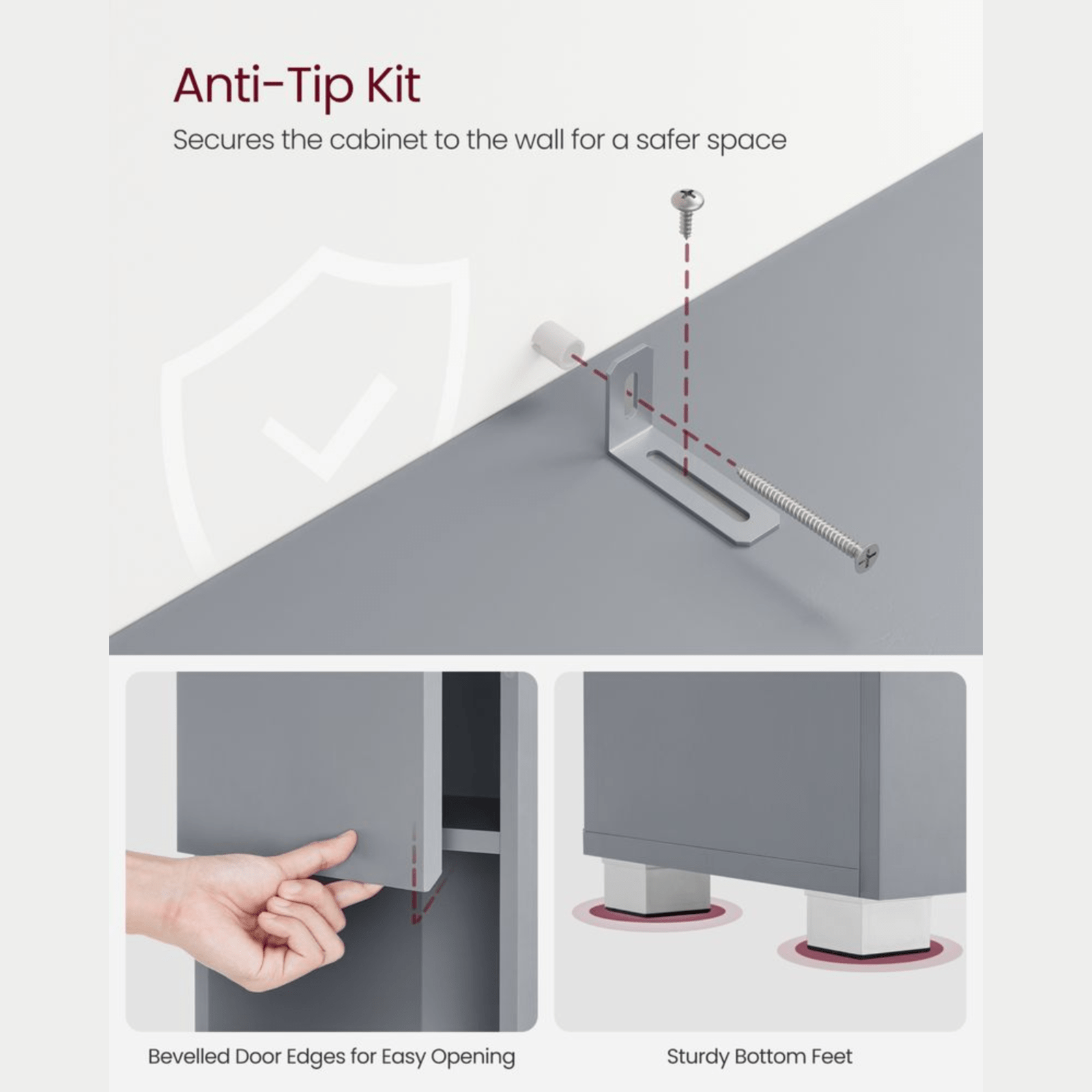 Anti-Tip Kit

Secures the cabinet to the wall for a safer space

Bevelled Door Edges for Easy Opening

Sturdy Bottom Feet