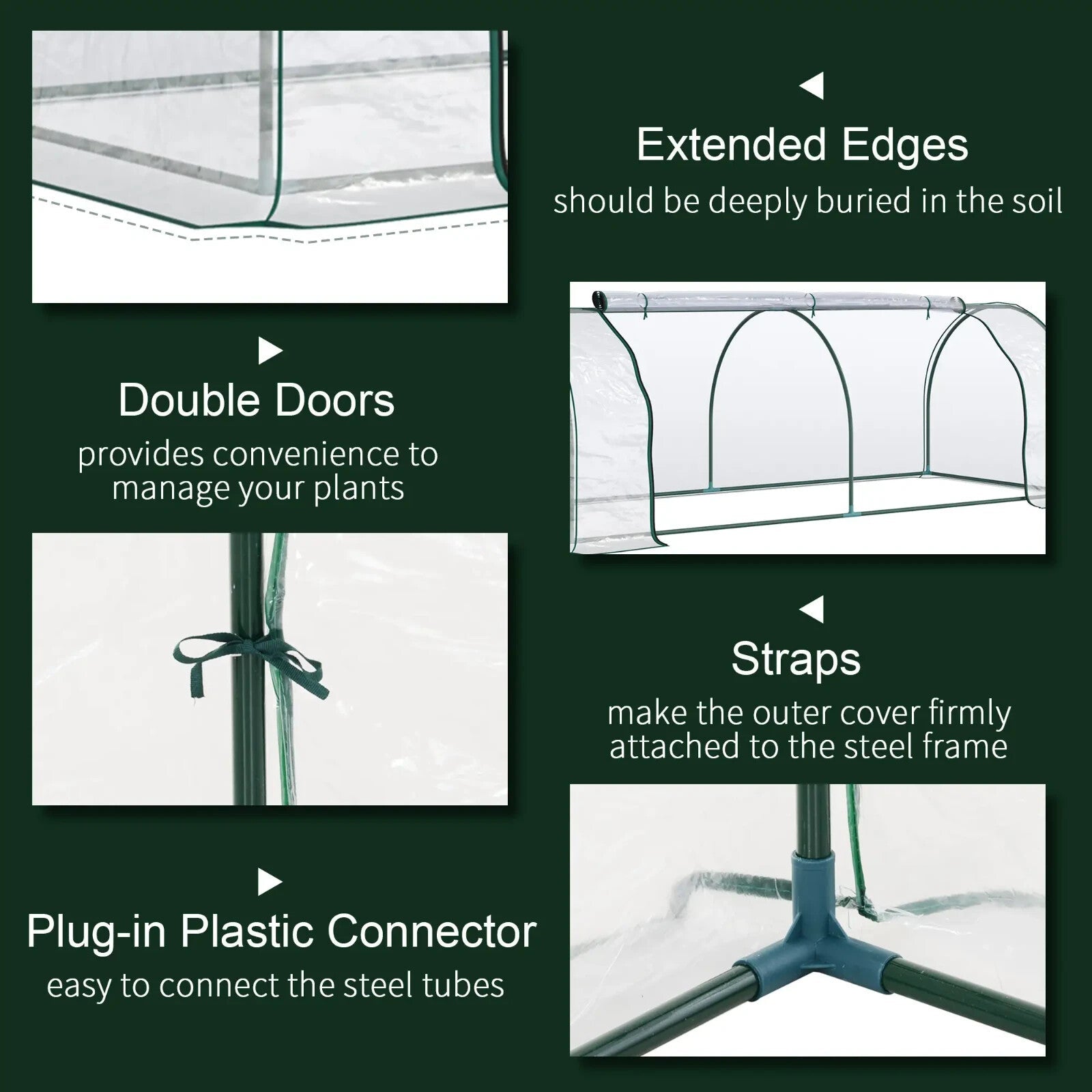 Extended Edges
should be deeply buried in the soil

Double Doors
provides convenience to manage your plants

Straps
make the outer cover firmly attached to the steel frame

Plug-in Plastic Connector
easy to connect the steel tubes