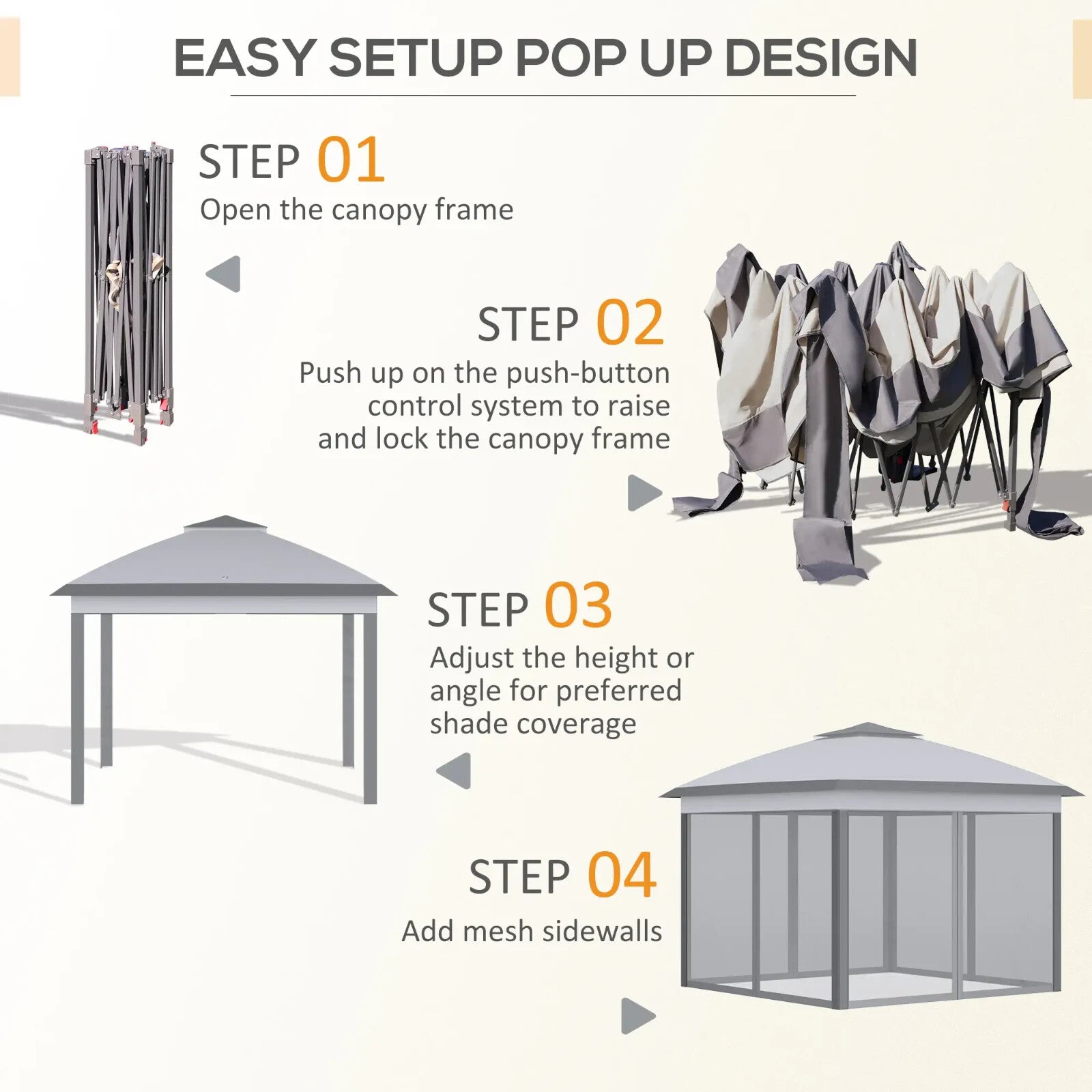 EASY SETUP POP UP DESIGN

STEP 01
Open the canopy frame

STEP 02
Push up on the push-button control system to raise and lock the canopy frame

STEP 03
Adjust the height or angle for preferred shade coverage

STEP 04
Add mesh sidewalls