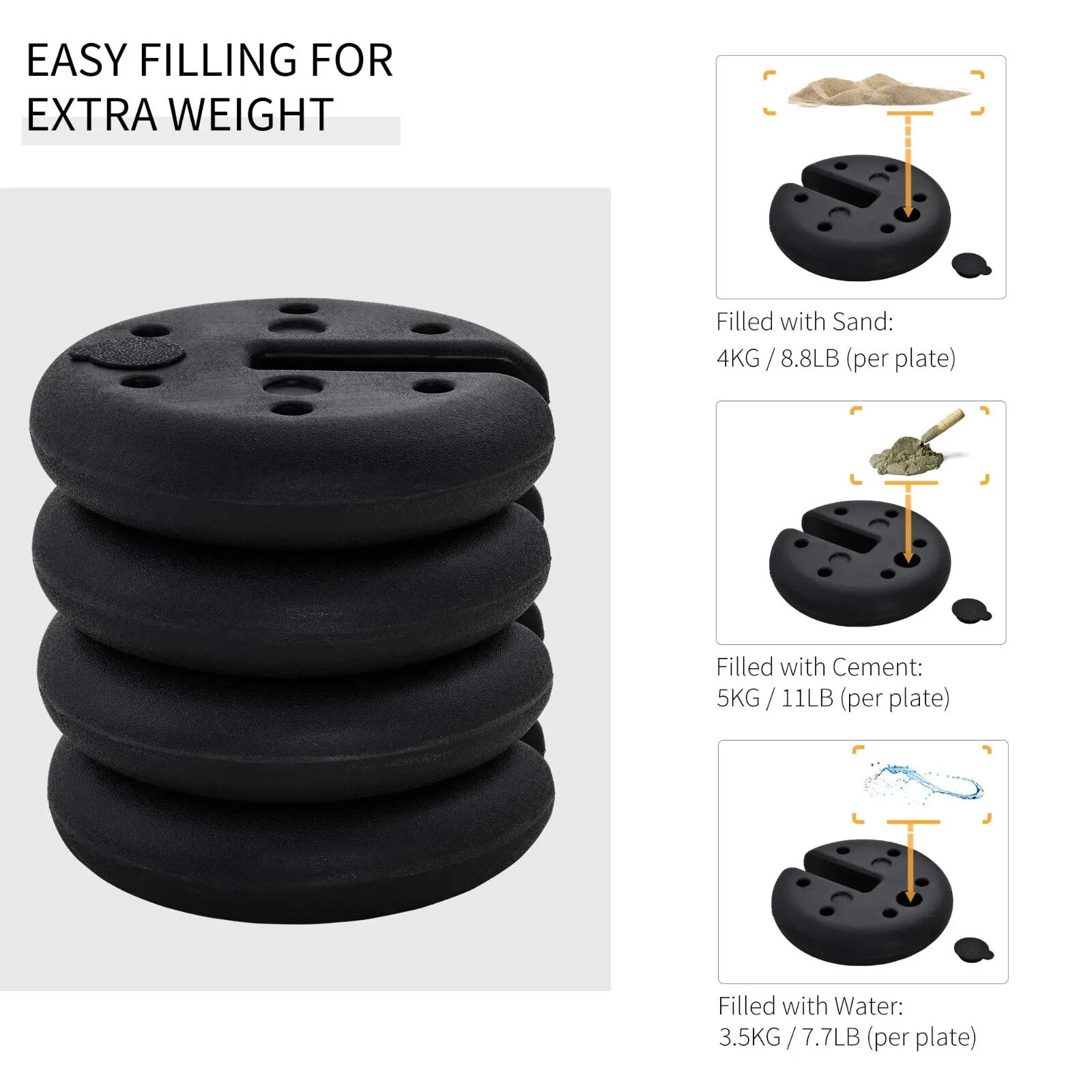 EASY FILLING FOR EXTRA WEIGHT

Filled with Sand:
4KG / 8.8LB (per plate)

Filled with Cement:
5KG / 11LB (per plate)

Filled with Water:
3.5KG / 7.7LB (per plate)