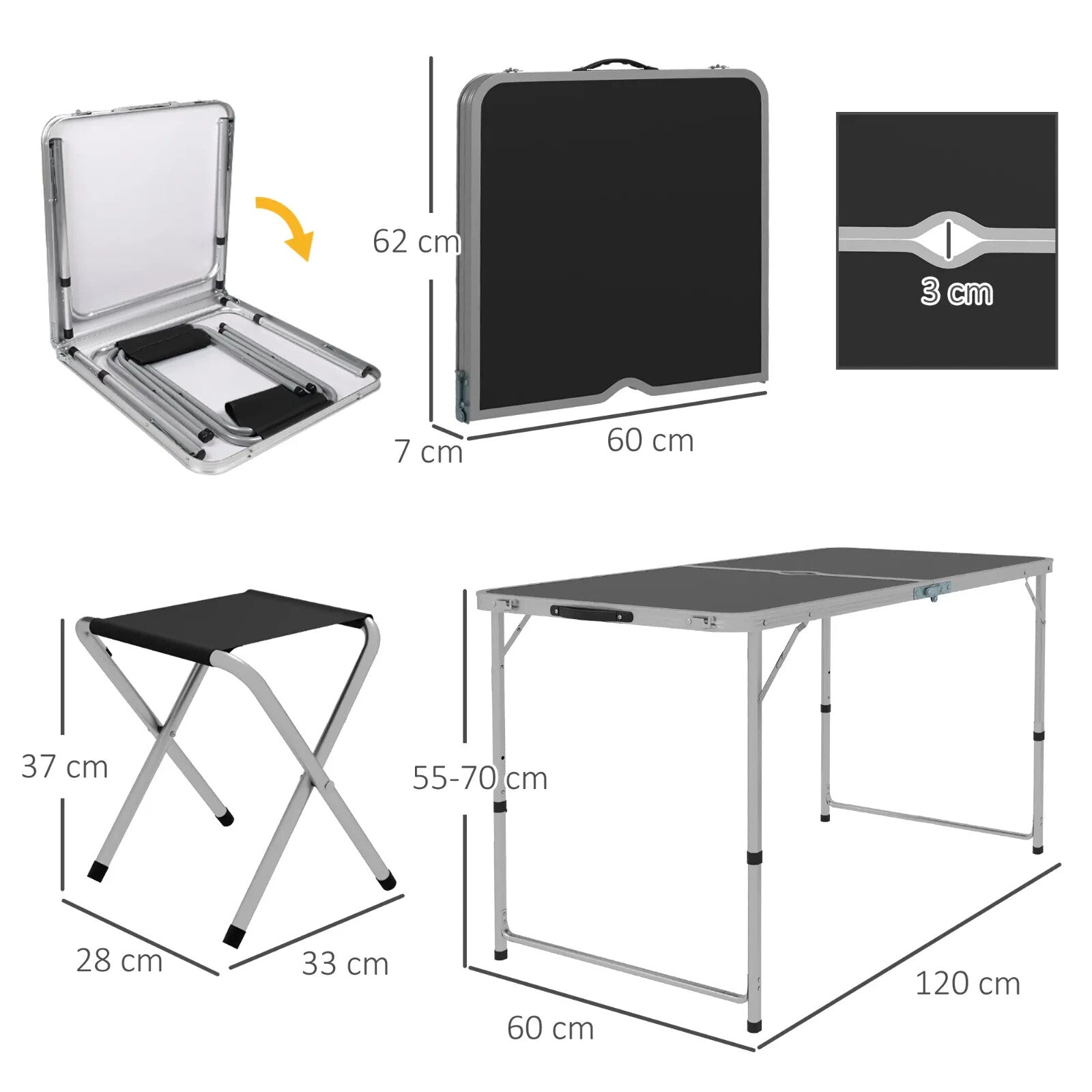 62 cm

7 cm

60 cm

3 cm

37 cm

28 cm

33 cm

55-70 cm

60 cm

120 cm