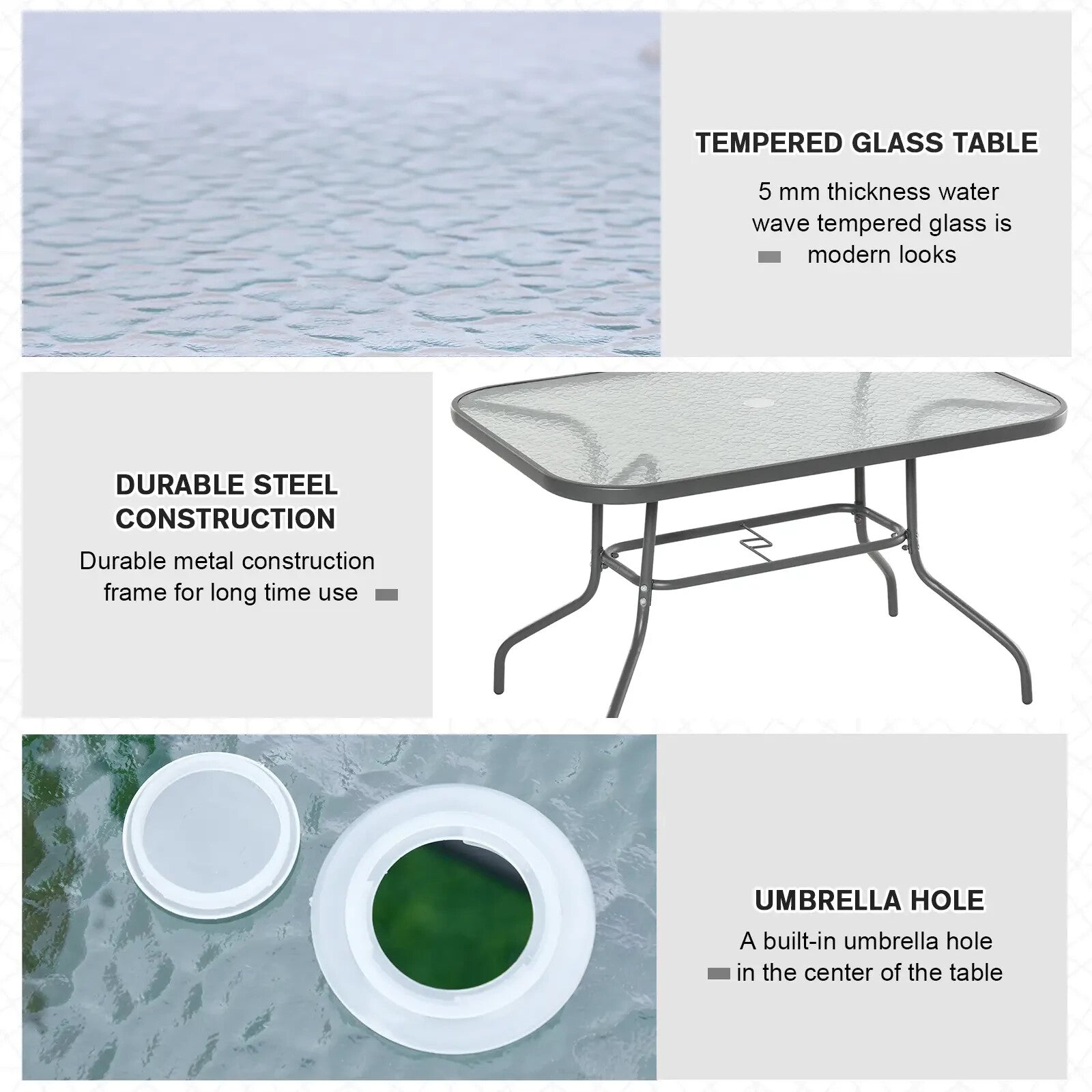 TEMPERED GLASS TABLE

5 mm thickness water wave tempered glass is modern looks

DURABLE STEEL CONSTRUCTION

Durable metal construction frame for long time use

UMBRELLA HOLE

A built-in umbrella hole in the center of the table