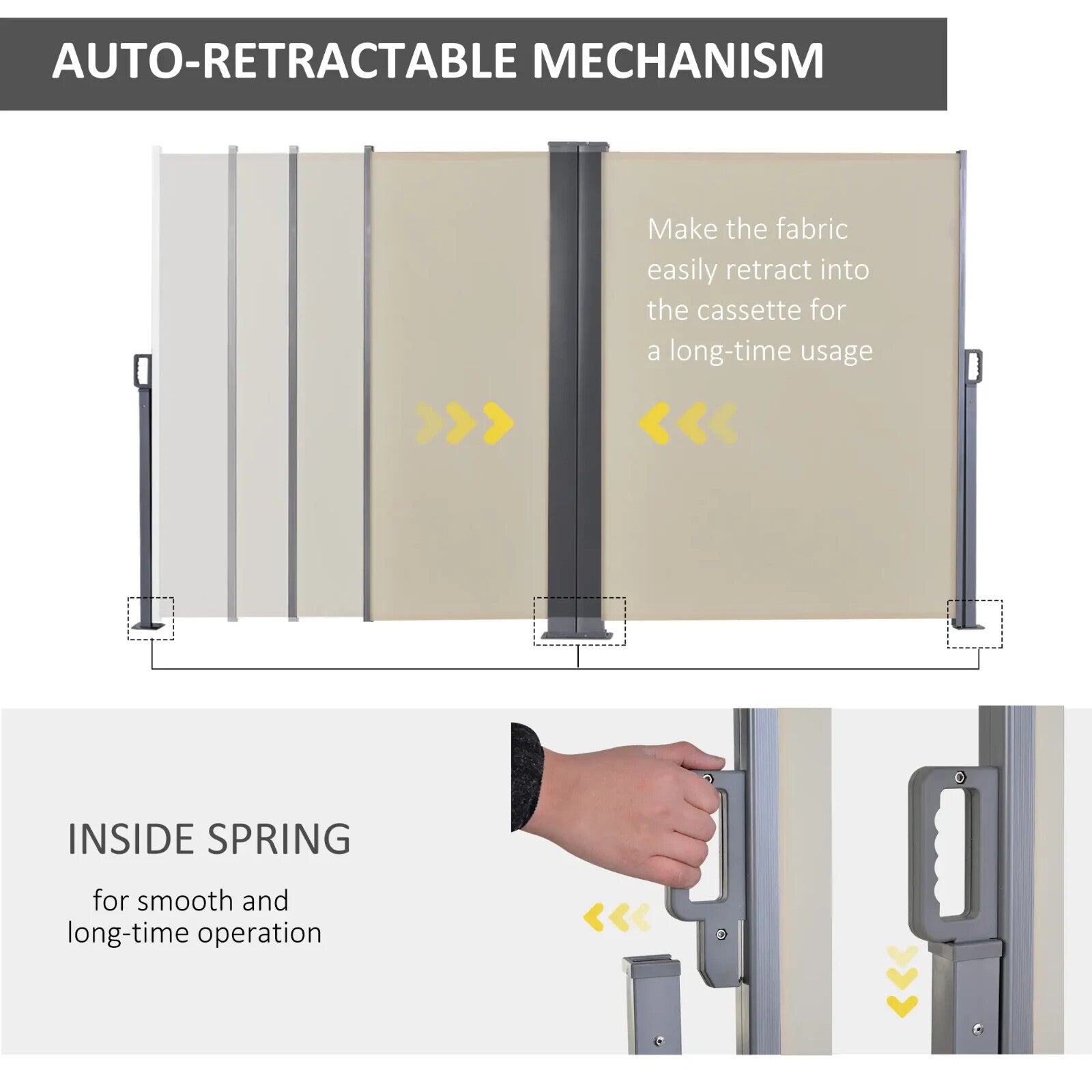 AUTO-RETRACTABLE MECHANISM

Make the fabric easily retract into the cassette for a long-time usage

INSIDE SPRING

for smooth and long-time operation