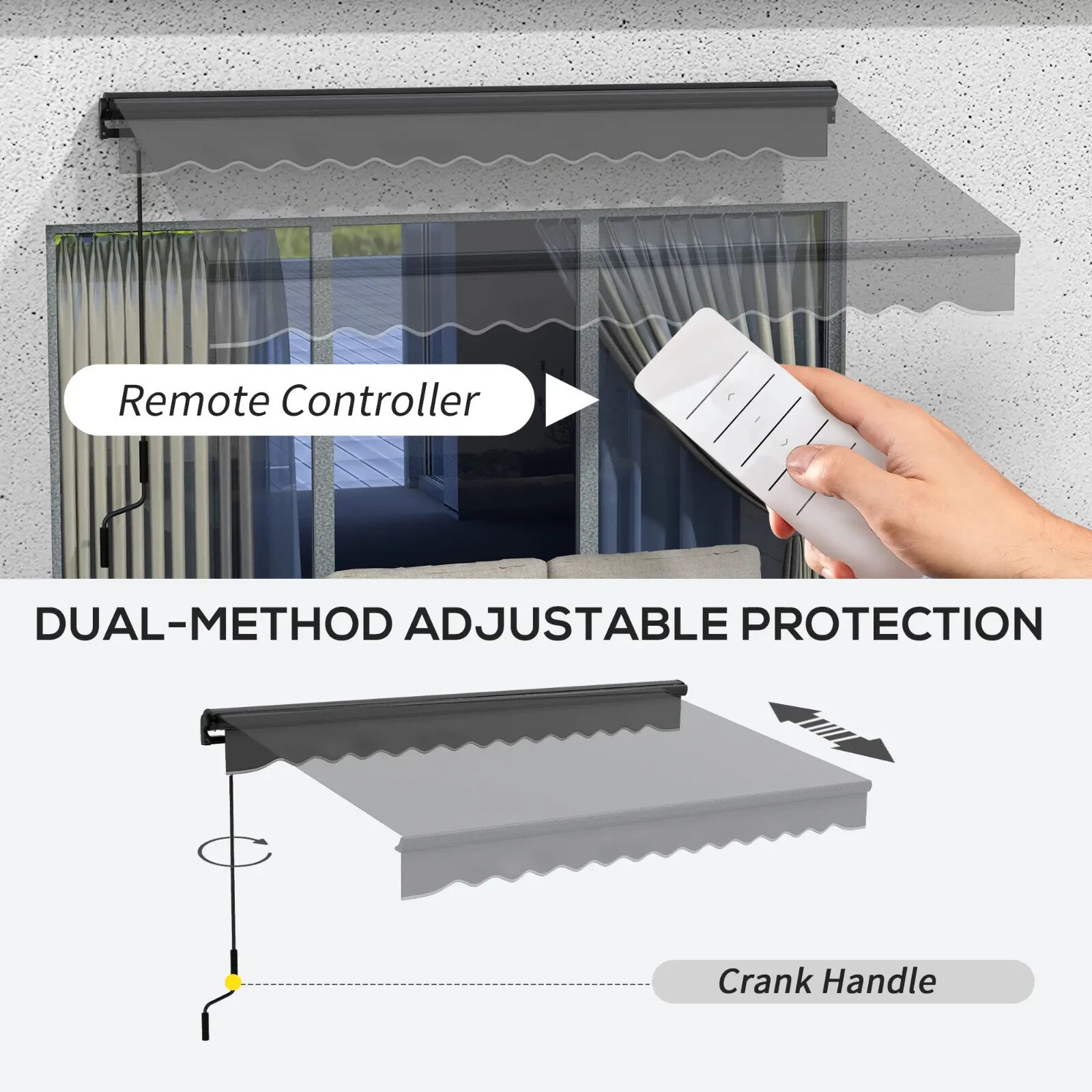 Remote Controller

DUAL-METHOD ADJUSTABLE PROTECTION

Crank Handle