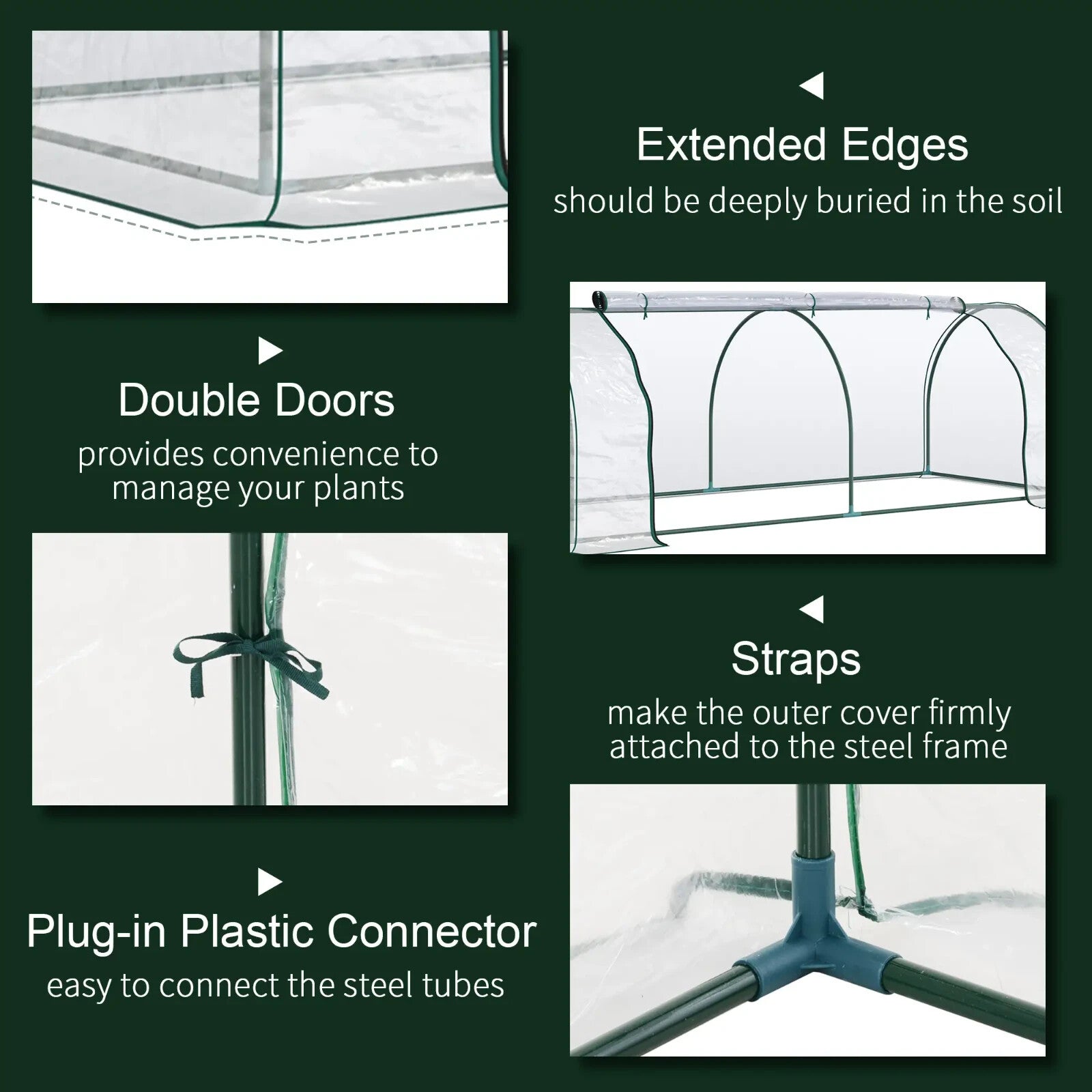 Extended Edges
should be deeply buried in the soil

Double Doors
provides convenience to manage your plants

Straps
make the outer cover firmly attached to the steel frame

Plug-in Plastic Connector
easy to connect the steel tubes